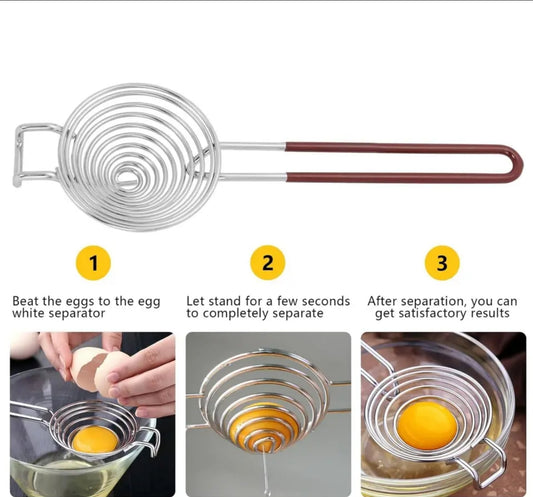 1

Beat the eggs to the egg white separator

2

Let stand for a few seconds to completely separate

3

After separation, you can get satisfactory results